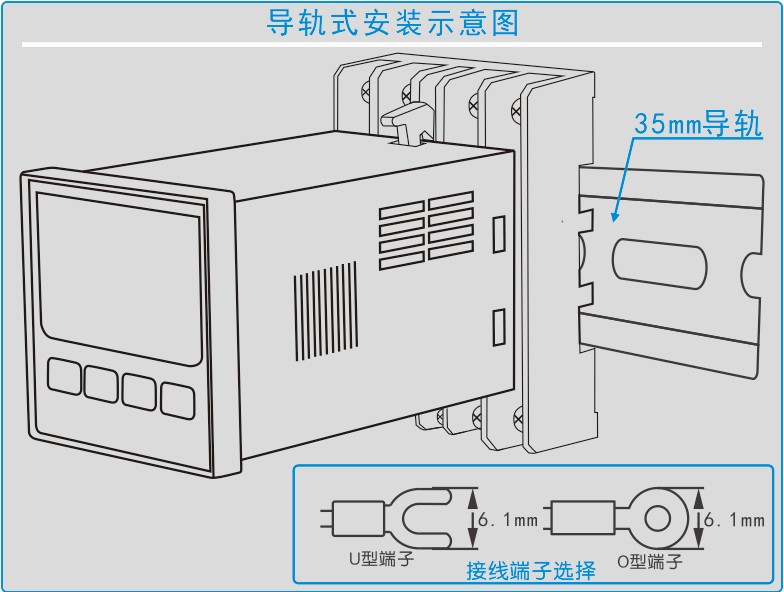 导轨式安装示意图

35mm导轨

6.1mm

U型端子

6.1mm

O型端子

接线端子选择